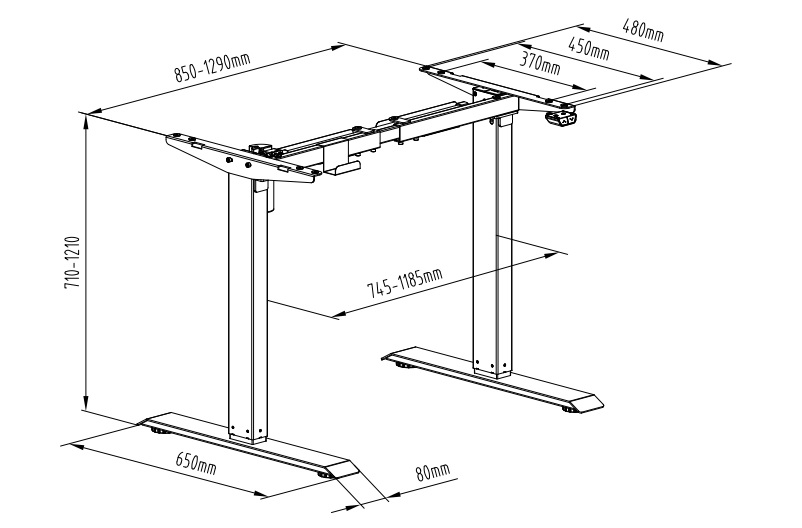 850-1290mm

480mm

450mm

370mm

710-1210

745-1185mm

650mm

80mm