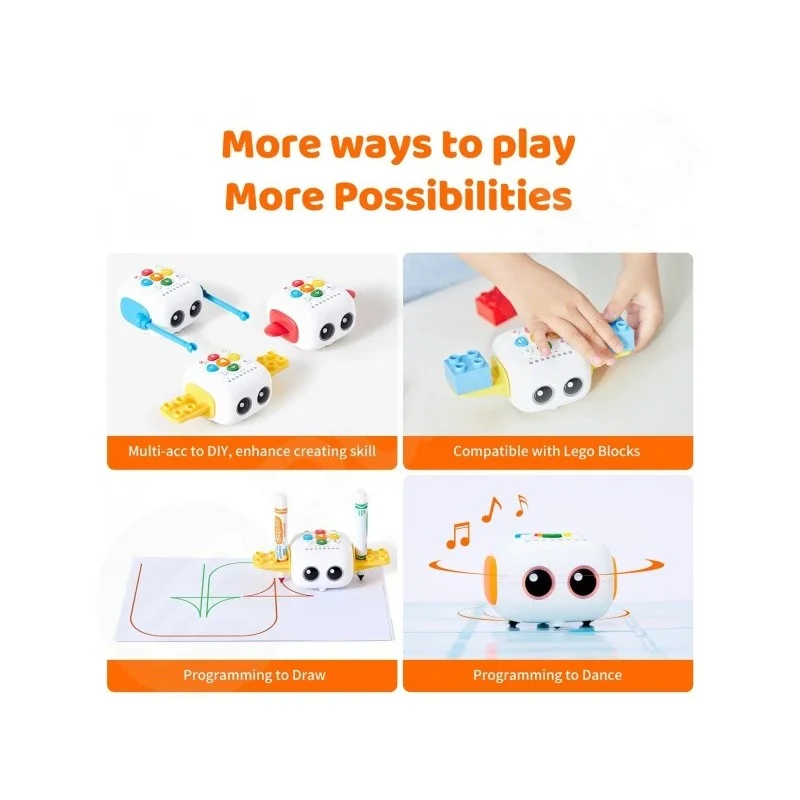 More ways to play
More Possibilities

Multi-acc to DIY, enhance creating skill

Compatible with Lego Blocks

Programming to Draw

Programming to Dance