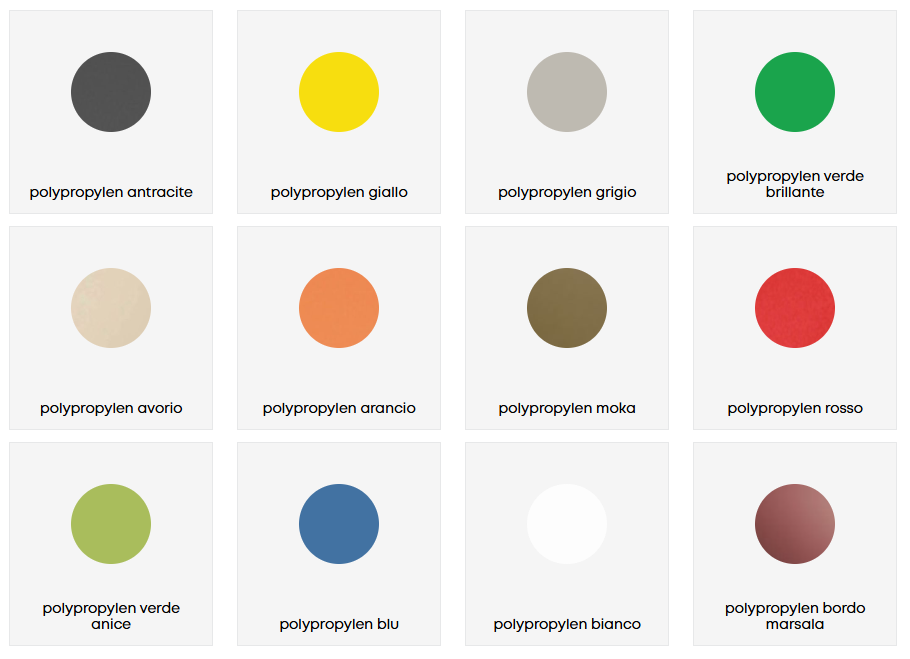 polypropylen antracite

polypropylen giallo

polypropylen grigio

polypropylen verde brillante

polypropylen avorio

polypropylen arancio

polypropylen moka

polypropylen rosso

polypropylen verde anice

polypropylen blu

polypropylen bianco

polypropylen bordo marsala